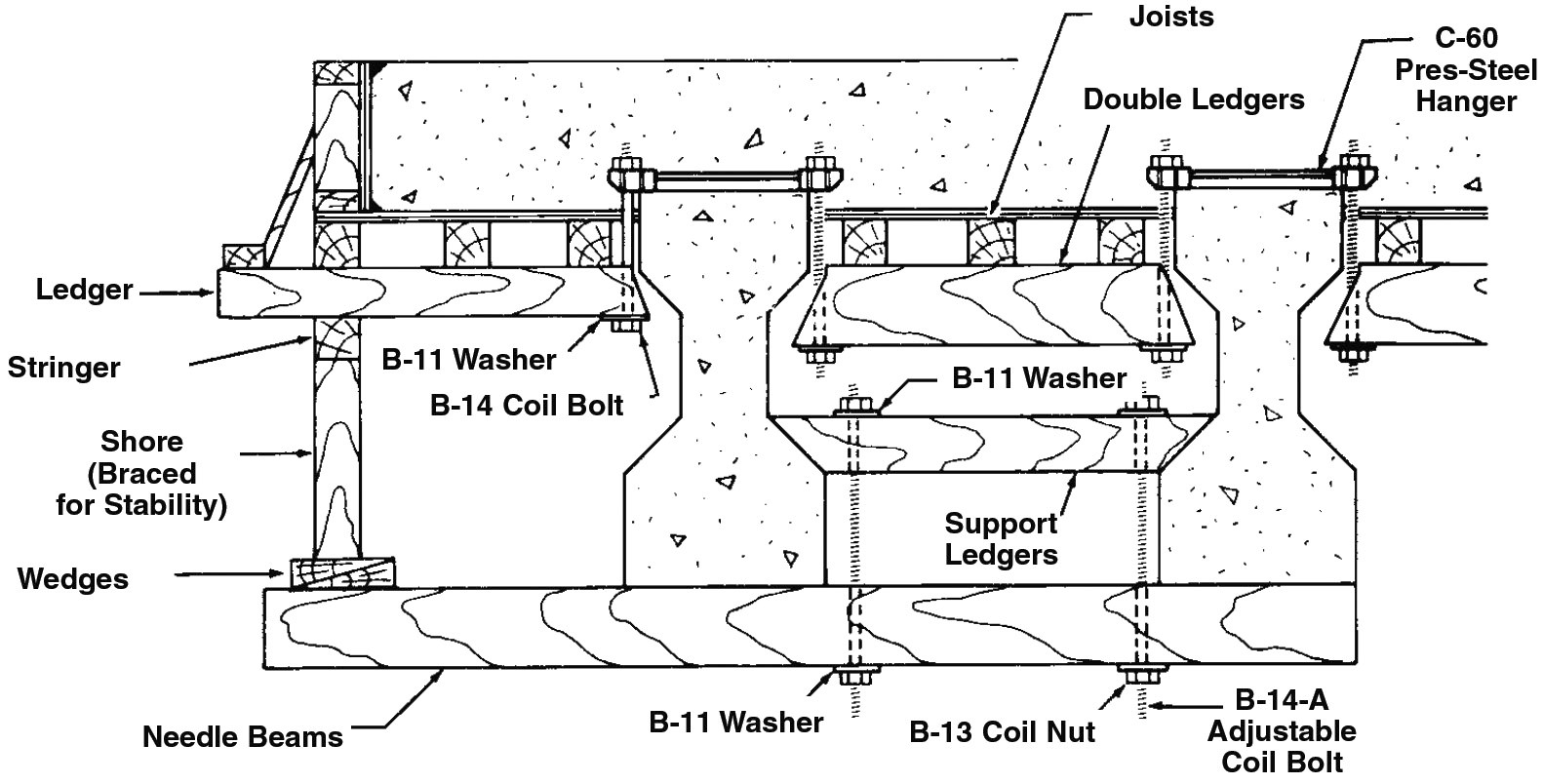 Joists

C-60
Pres-Steel
Hanger

Double Ledgers

Ledger

Stringer

B-11 Washer

B-14 Coil Bolt

B-11 Washer

Shore
(Braced
for Stability)

Support
Ledgers

Wedges

Needle Beams

B-11 Washer

B-13 Coil Nut

B-14-A
Adjustable
Coil Bolt